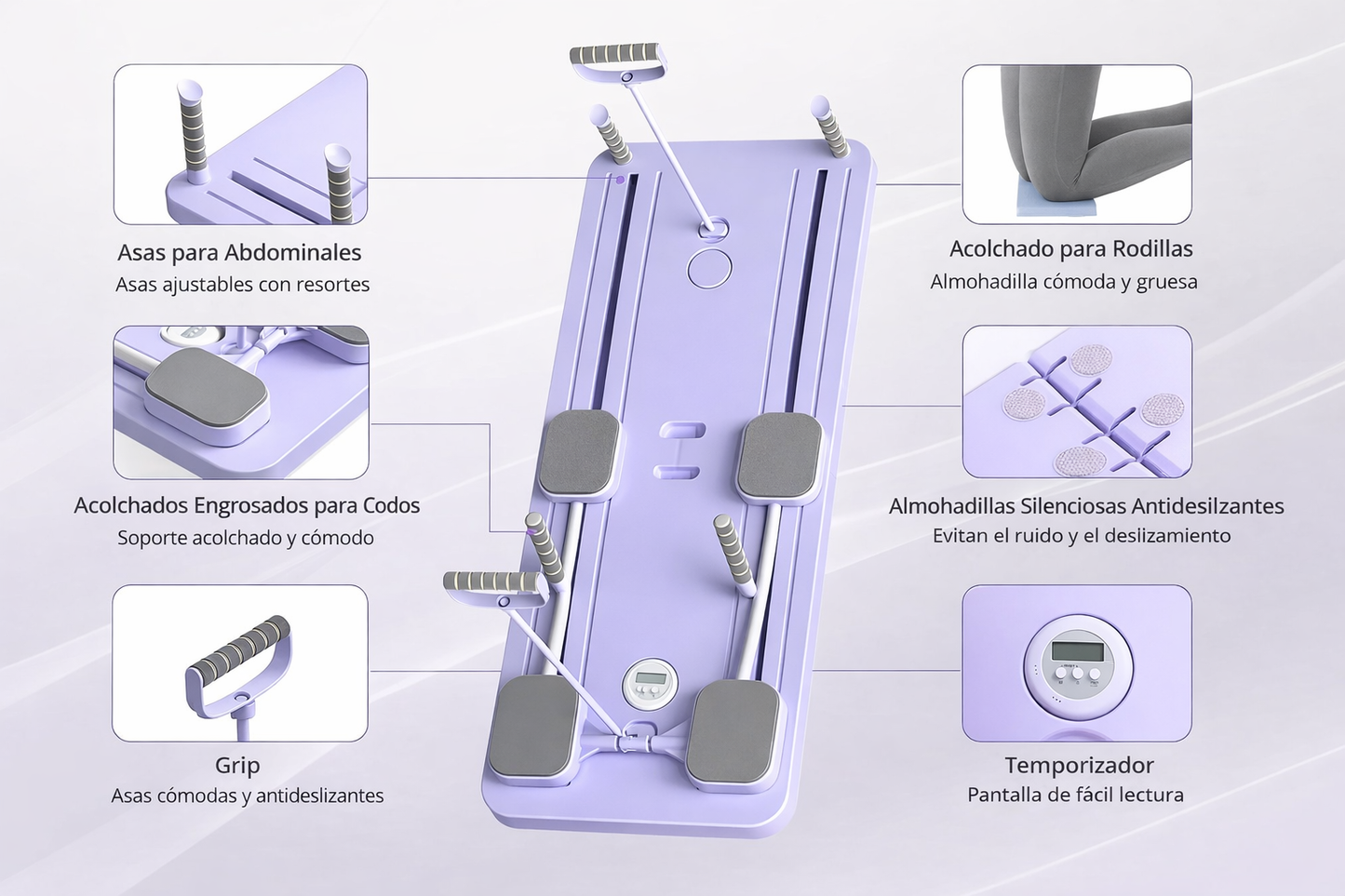 Asas para Abdominales
Asas ajustables con resortes

Acolchados Engrosados para Codos
Soporte acolchado y cómodo

Grip
Asas cómodas y antideslizantes

Acolchado para Rodillas
Almohadilla cómoda y gruesa

Almohadillas Silenciosas Antidesilzantes
Evitan el ruido y el deslizamiento

Temporizador
Pantalla de fácil lectura